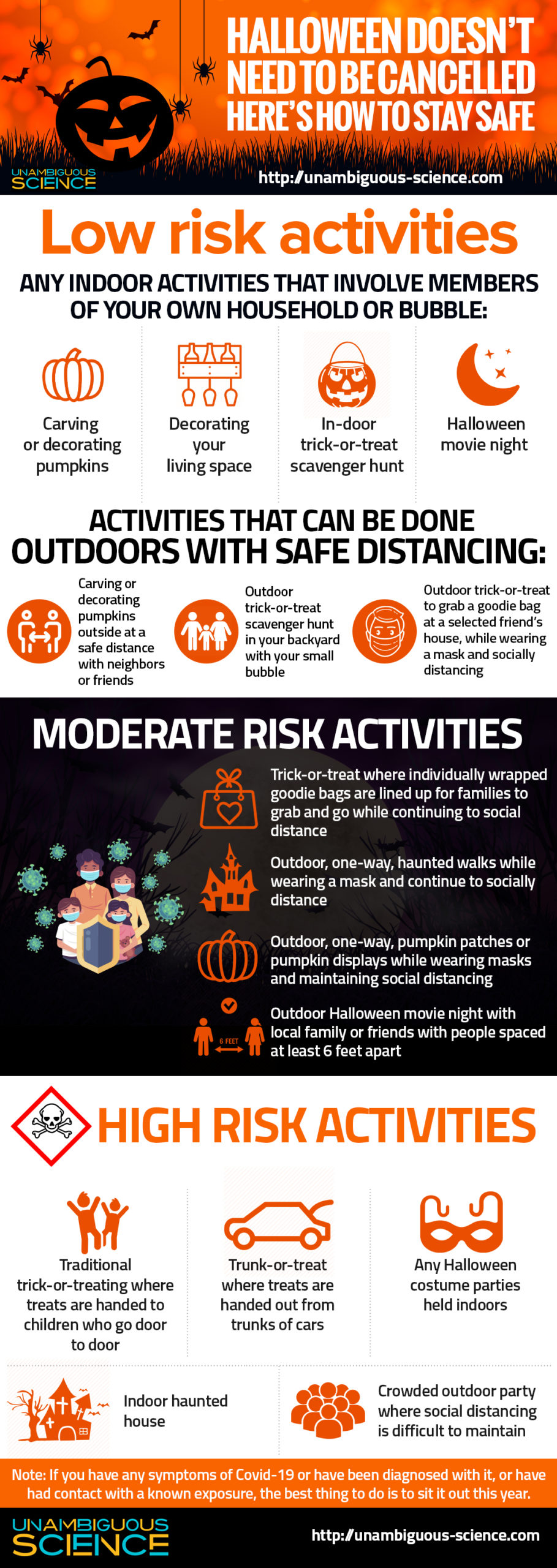 HALLOWEEN DOESN'T NEED TO BE CANCELLED HERE'S HOW TO STAY SAFE

UNAMBIGUOUS SCIENCE

http://unambiguous-science.com

Low risk activities

ANY INDOOR ACTIVITIES THAT INVOLVE MEMBERS OF YOUR OWN HOUSEHOLD OR BUBBLE:

Carving or decorating pumpkins

Decorating your living space

In-door trick-or-treat scavenger hunt

Halloween movie night

ACTIVITIES THAT CAN BE DONE OUTDOORS WITH SAFE DISTANCING:

Carving or decorating pumpkins outside at a safe distance with neighbors or friends

Outdoor trick-or-treat scavenger hunt in your backyard with your small bubble

Outdoor trick-or-treat to grab a goodie bag at a selected friend's house, while wearing a mask and socially distancing

MODERATE RISK ACTIVITIES

Trick-or-treat where individually wrapped goodie bags are lined up for families to grab and go while continuing to social distance

Outdoor, one-way, haunted walks while wearing a mask and continue to socially distance

Outdoor, one-way, pumpkin patches or pumpkin displays while wearing masks and maintaining social distancing

6 FEET

Outdoor Halloween movie night with local family or friends with people spaced at least 6 feet apart

HIGH RISK ACTIVITIES

Traditional trick-or-treating where treats are handed to children who go door to door

Trunk-or-treat where treats are handed out from trunks of cars

Any Halloween costume parties held indoors

Indoor haunted house

Crowded outdoor party where social distancing is difficult to maintain

Note: If you have any symptoms of Covid-19 or have been diagnosed with it, or have had contact with a known exposure, the best thing to do is to sit it out this year.

UNAMBIGUOUS SCIENCE

http://unambiguous-science.com